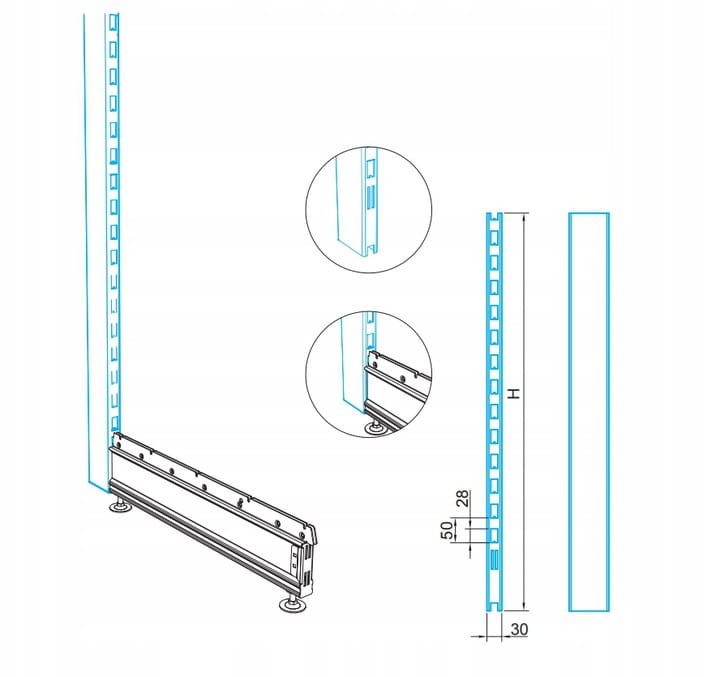 H

28

50

30